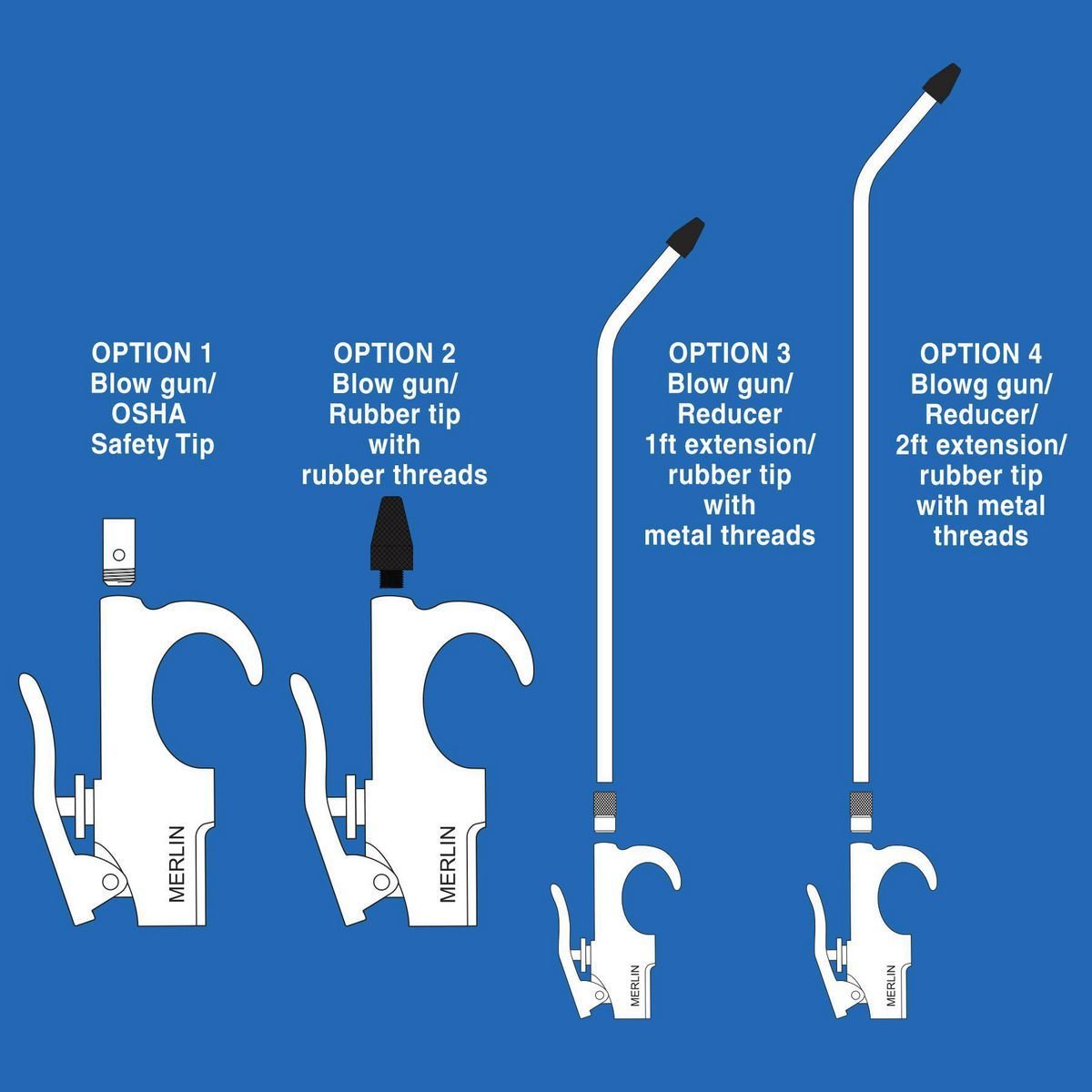 OPTION 1
Blow gun/
OSHA
Safety Tip

MERLIN

OPTION 2
Blow gun/
Rubber tip
with
rubber threads

MERLIN

OPTION 3
Blow gun/
Reducer
1ft extension/
rubber tip
with
metal threads

MERLIN

OPTION 4
Blowg gun/
Reducer/
2ft extension/
rubber tip
with metal
threads

MERLIN